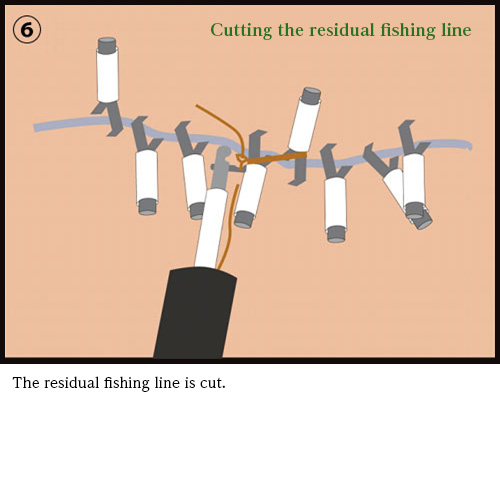 ⑥

Cutting the residual fishing line

The residual fishing line is cut.